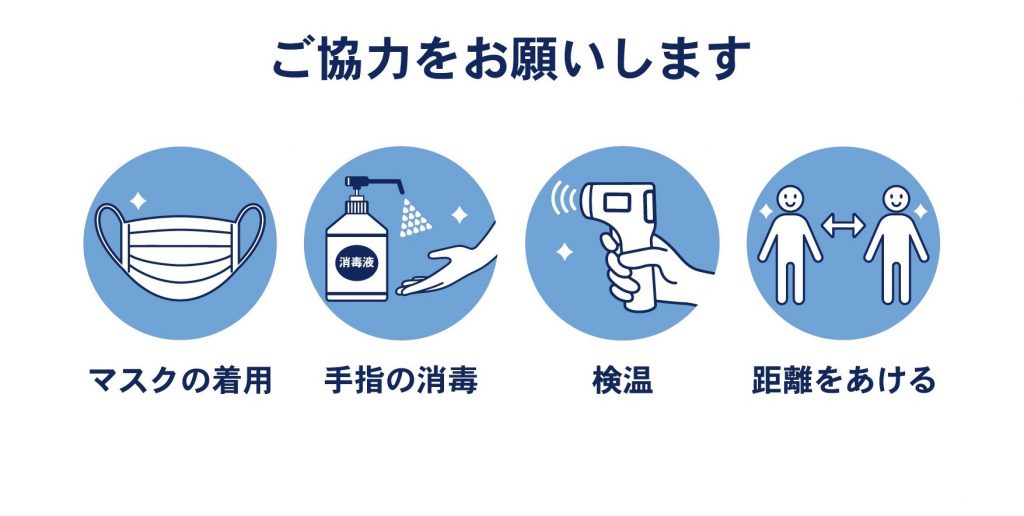 ご協力をお願いします

消毒液

マスクの着用

手指の消毒

検温

距離をあける